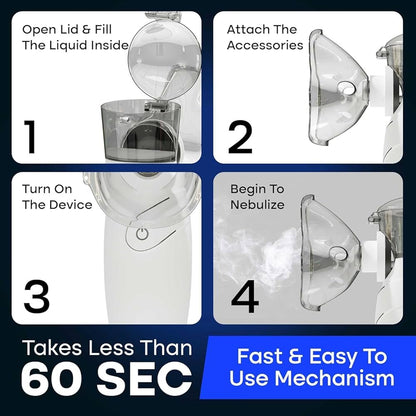 Open Lid & Fill The Liquid Inside

1

Attach The Accessories

2

Turn On The Device

3

Begin To Nebulize

4

Takes Less Than 60 SEC

Fast & Easy To Use Mechanism